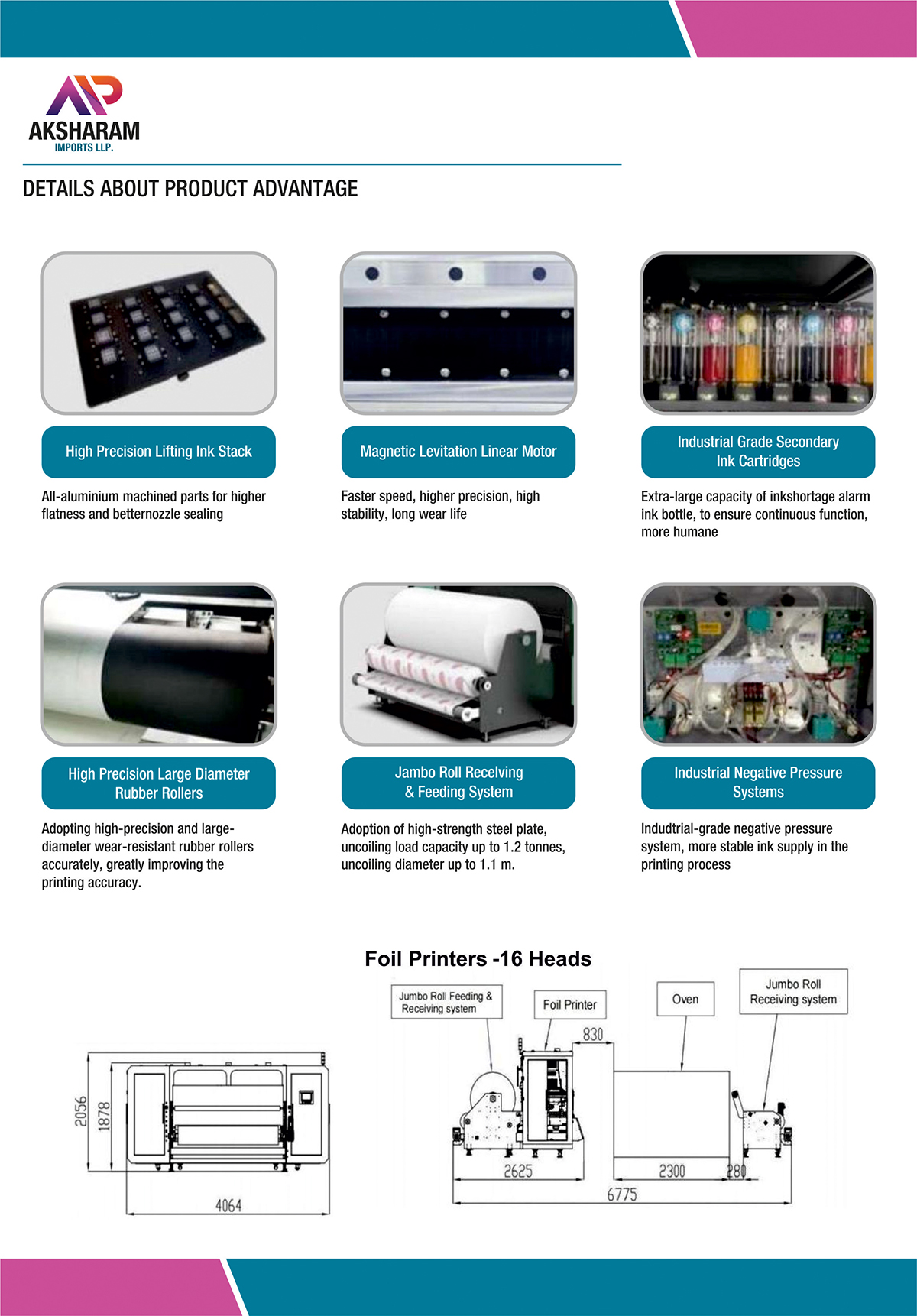 AKSHARAM
IMPORTS LLP.

DETAILS ABOUT PRODUCT ADVANTAGE

High Precision Lifting Ink Stack

All-aluminium machined parts for higher flatness and betternozzle sealing

Magnetic Levitation Linear Motor

Faster speed, higher precision, high stability, long wear life

Industrial Grade Secondary Ink Cartridges

Extra-large capacity of inkshortage alarm ink bottle, to ensure continuous function, more humane

High Precision Large Diameter Rubber Rollers

Adopting high-precision and large-diameter wear-resistant rubber rollers accurately, greatly improving the printing accuracy.

Jambo Roll Recelving & Feeding System

Adoption of high-strength steel plate, uncoiling load capacity up to 1.2 tonnes, uncoiling diameter up to 1.1 m.

Industrial Negative Pressure Systems

Indudtrial-grade negative pressure system, more stable ink supply in the printing process

Foil Printers -16 Heads

2056
1878
4064

Jumbo Roll Feeding & Receiving system
Foil Printer
Oven
Jumbo Roll Receiving system
830
2625
2300
280
6775